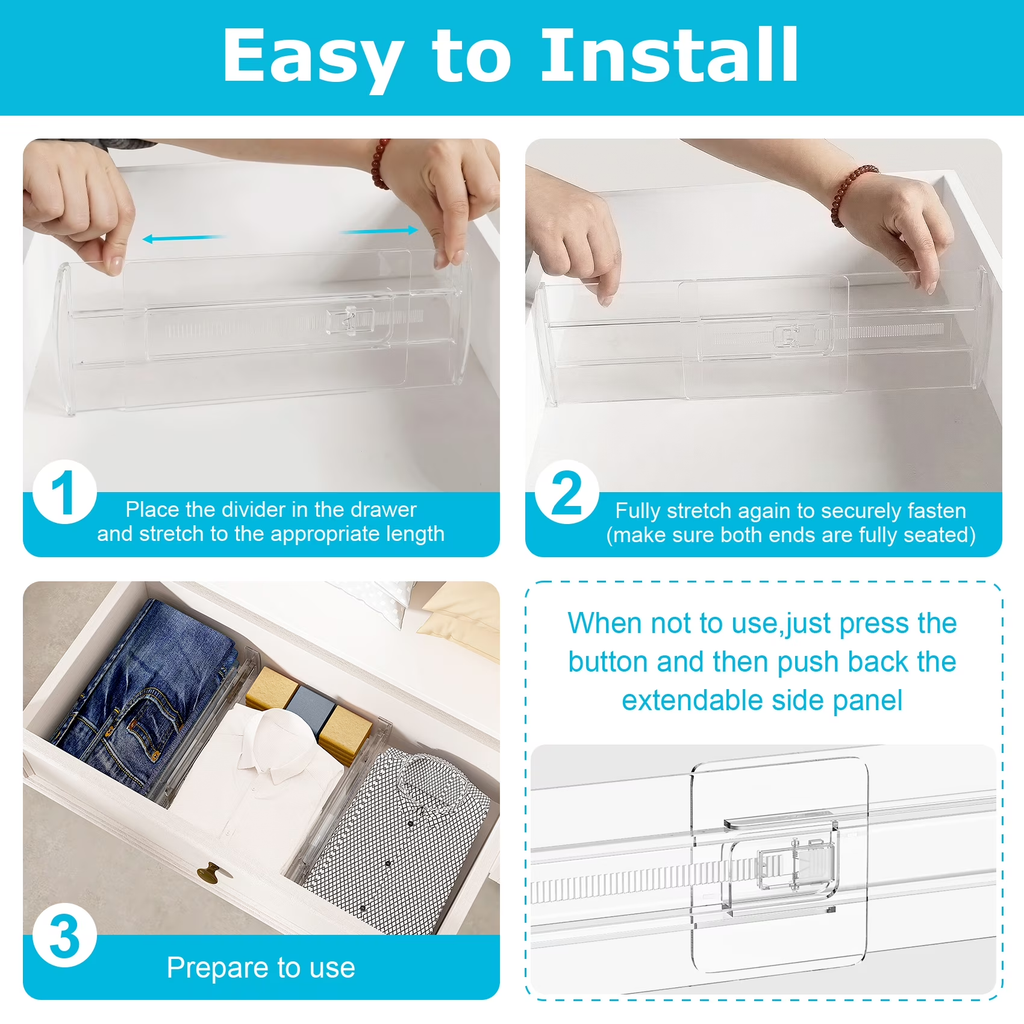 Easy to Install

1
Place the divider in the drawer and stretch to the appropriate length

2
Fully stretch again to securely fasten (make sure both ends are fully seated)

3
Prepare to use

When not to use,just press the button and then push back the extendable side panel